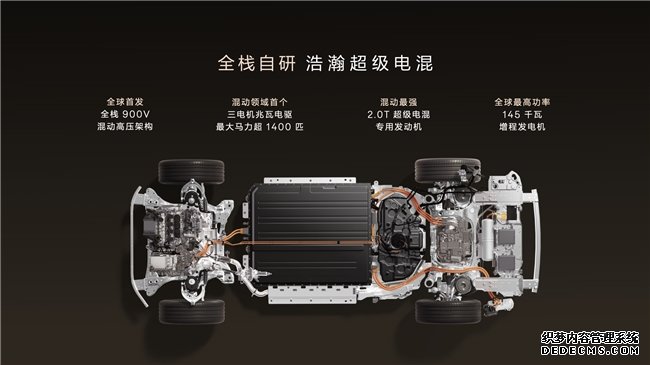 全栈自研 浩瀚超级电混

全球首发
全栈 900V
混动高压架构

混动领域首个
三电机兆瓦电驱
最大马力超 1400 匹

混动最强
2.0T 超级电混
专用发动机

全球最高功率
145 千瓦
增程发电机

织梦内容管理系统
DEDECMS.COM